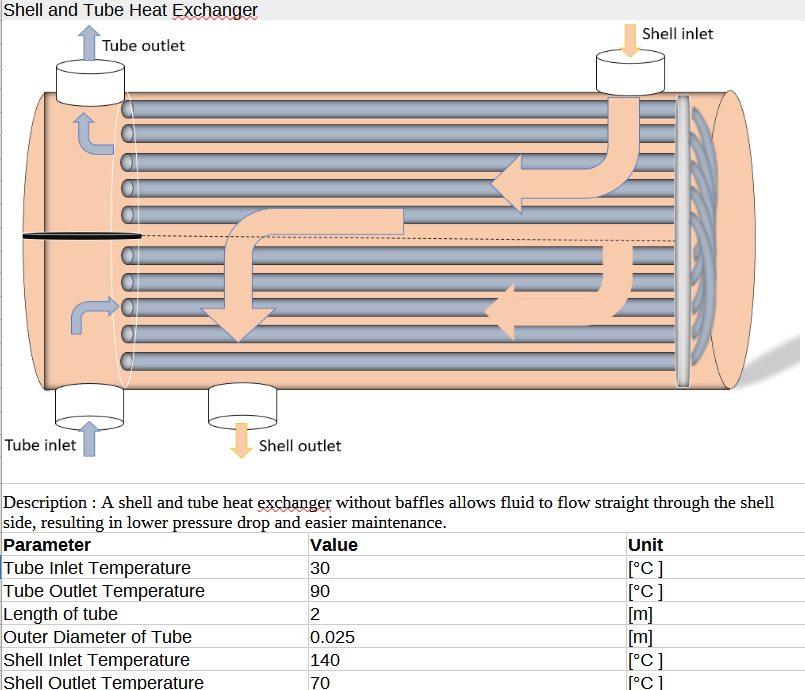 Shell and Tube Heat Exchanger

Tube outlet

Shell inlet

Tube inlet

Shell outlet

Description : A shell and tube heat exchanger without baffles allows fluid to flow straight through the shell side, resulting in lower pressure drop and easier maintenance.

| Parameter | Value | Unit |
|---|---|---|
| Tube Inlet Temperature | 30 | [°C ] |
| Tube Outlet Temperature | 90 | [°C ] |
| Length of tube | 2 | [m] |
| Outer Diameter of Tube | 0.025 | [m] |
| Shell Inlet Temperature | 140 | [°C ] |
| Shell Outlet Temperature | 70 | [°C ] |